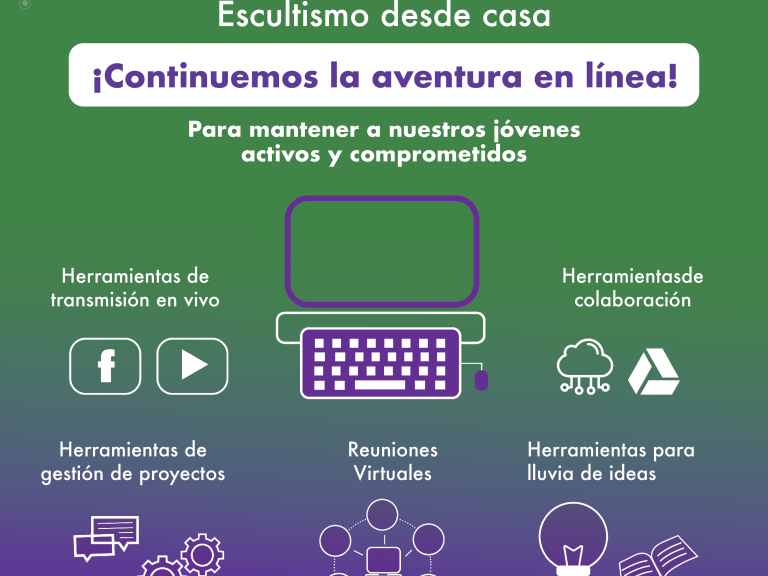 Escultismo desde casa

¡Continuemos la aventura en línea!

Para mantener a nuestros jóvenes activos y comprometidos

Herramientas de transmisión en vivo

Herramientasde colaboración

Herramientas de gestión de proyectos

Reuniones Virtuales

Herramientas para lluvia de ideas